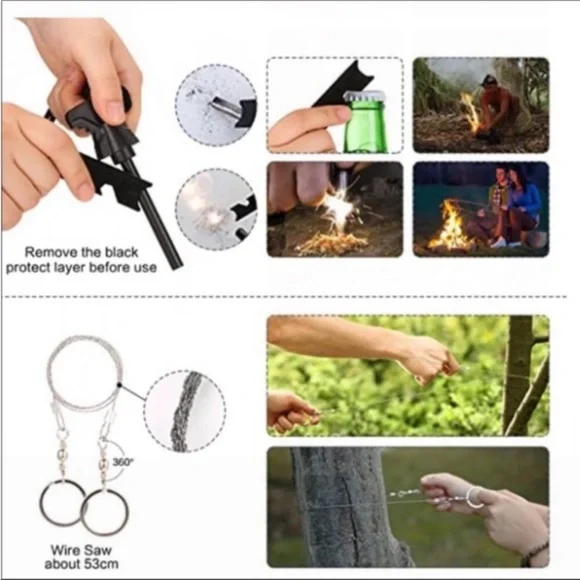 Remove the black protect layer before use

360°

Wire Saw about 53cm